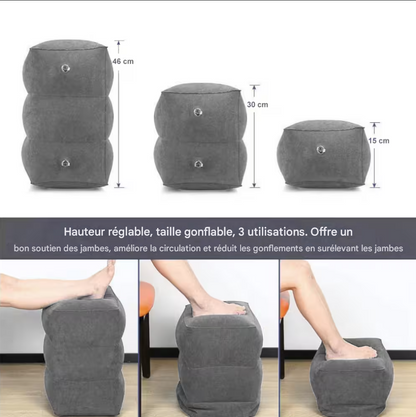 46 cm

30 cm

15 cm

Hauteur réglable, taille gonflable, 3 utilisations. Offre un

bon soutien des jambes, améliore la circulation et réduit les gonflements en surélevant les jambes