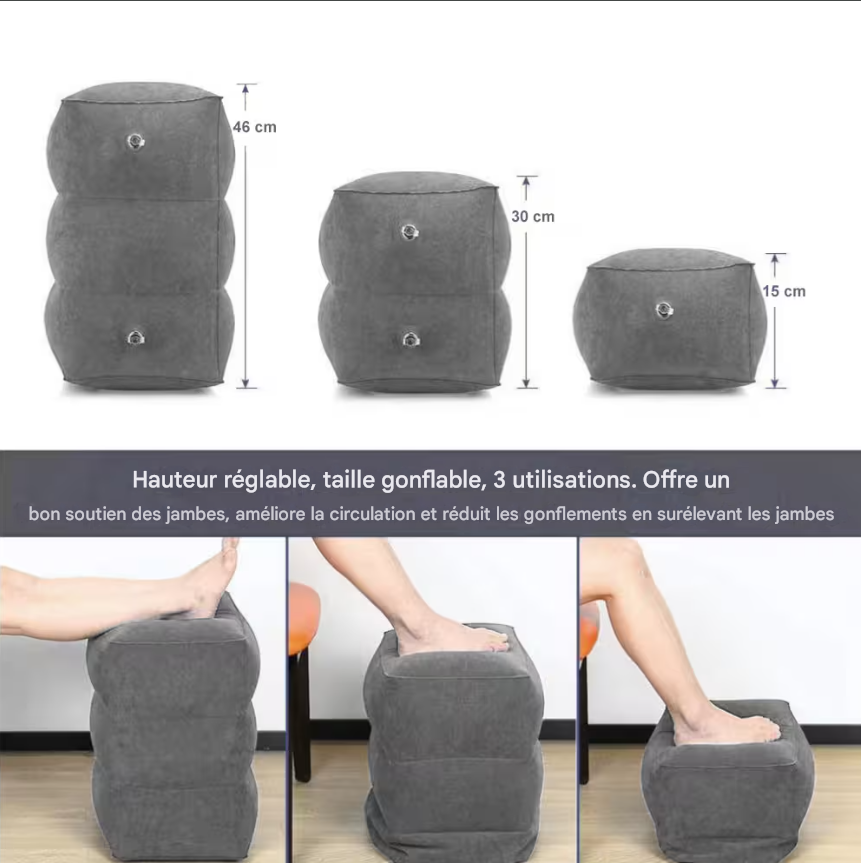 46 cm

30 cm

15 cm

Hauteur réglable, taille gonflable, 3 utilisations. Offre un bon soutien des jambes, améliore la circulation et réduit les gonflements en surélevant les jambes